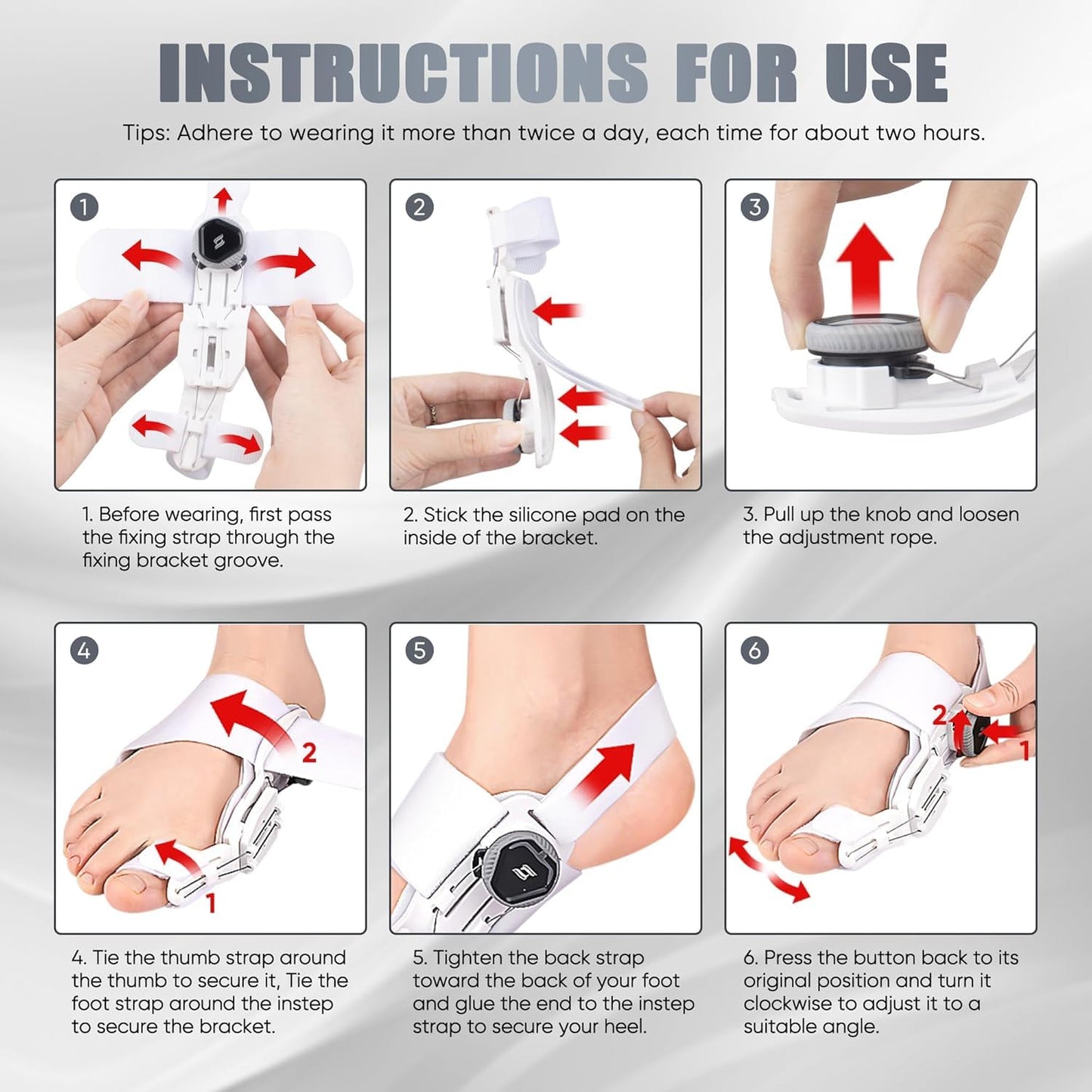 INSTRUCTIONS FOR USE

Tips: Adhere to wearing it more than twice a day, each time for about two hours.

1

1. Before wearing, first pass the fixing strap through the fixing bracket groove.

2

2. Stick the silicone pad on the inside of the bracket.

3

3. Pull up the knob and loosen the adjustment rope.

4

2

1

4. Tie the thumb strap around the thumb to secure it, Tie the foot strap around the instep to secure the bracket.

5

5. Tighten the back strap toward the back of your foot and glue the end to the instep strap to secure your heel.

6

2

1

6. Press the button back to its original position and turn it clockwise to adjust it to a suitable angle.